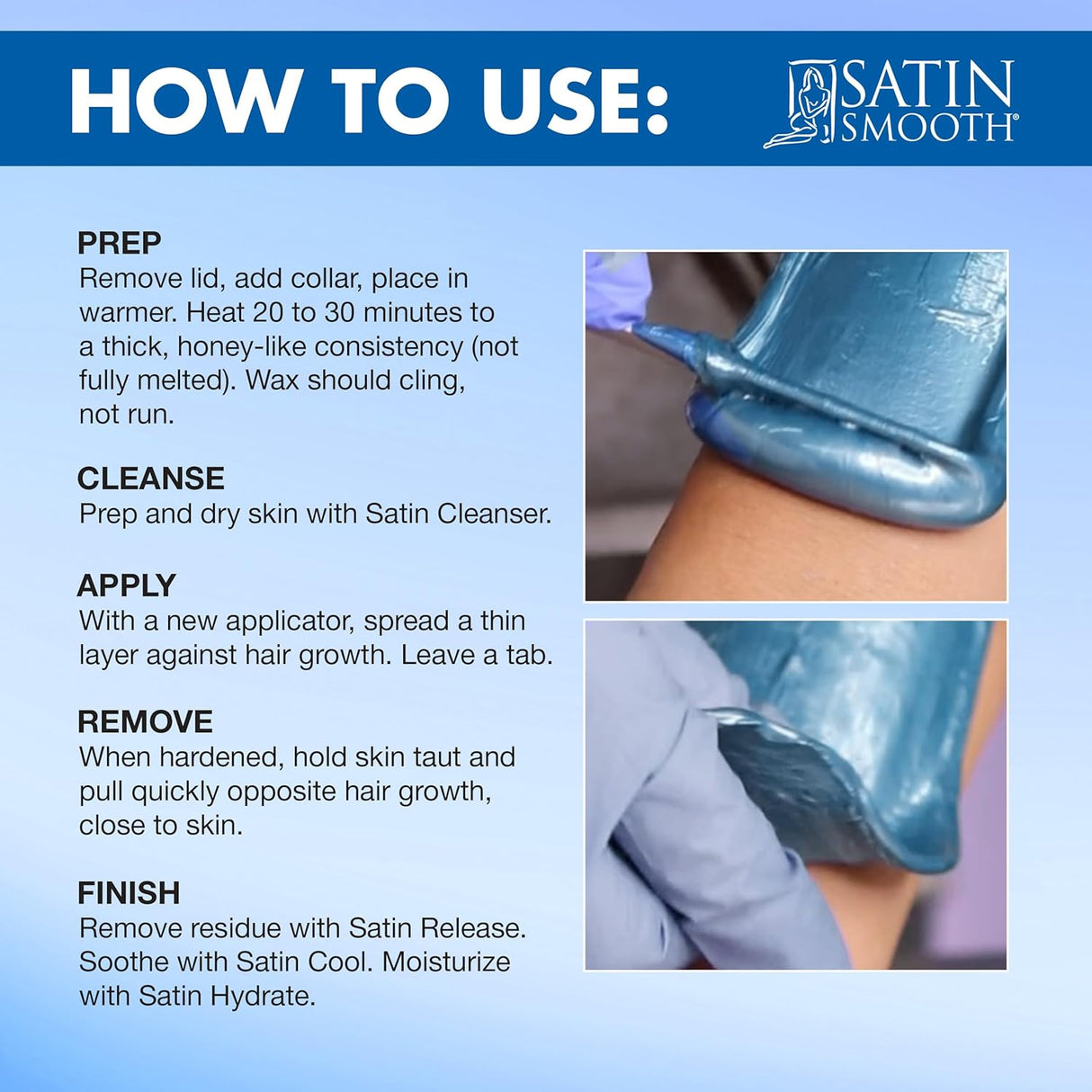 HOW TO USE:

SATIN SMOOTH®

PREP
Remove lid, add collar, place in warmer. Heat 20 to 30 minutes to a thick, honey-like consistency (not fully melted). Wax should cling, not run.

CLEANSE
Prep and dry skin with Satin Cleanser.

APPLY
With a new applicator, spread a thin layer against hair growth. Leave a tab.

REMOVE
When hardened, hold skin taut and pull quickly opposite hair growth, close to skin.

FINISH
Remove residue with Satin Release. Soothe with Satin Cool. Moisturize with Satin Hydrate.