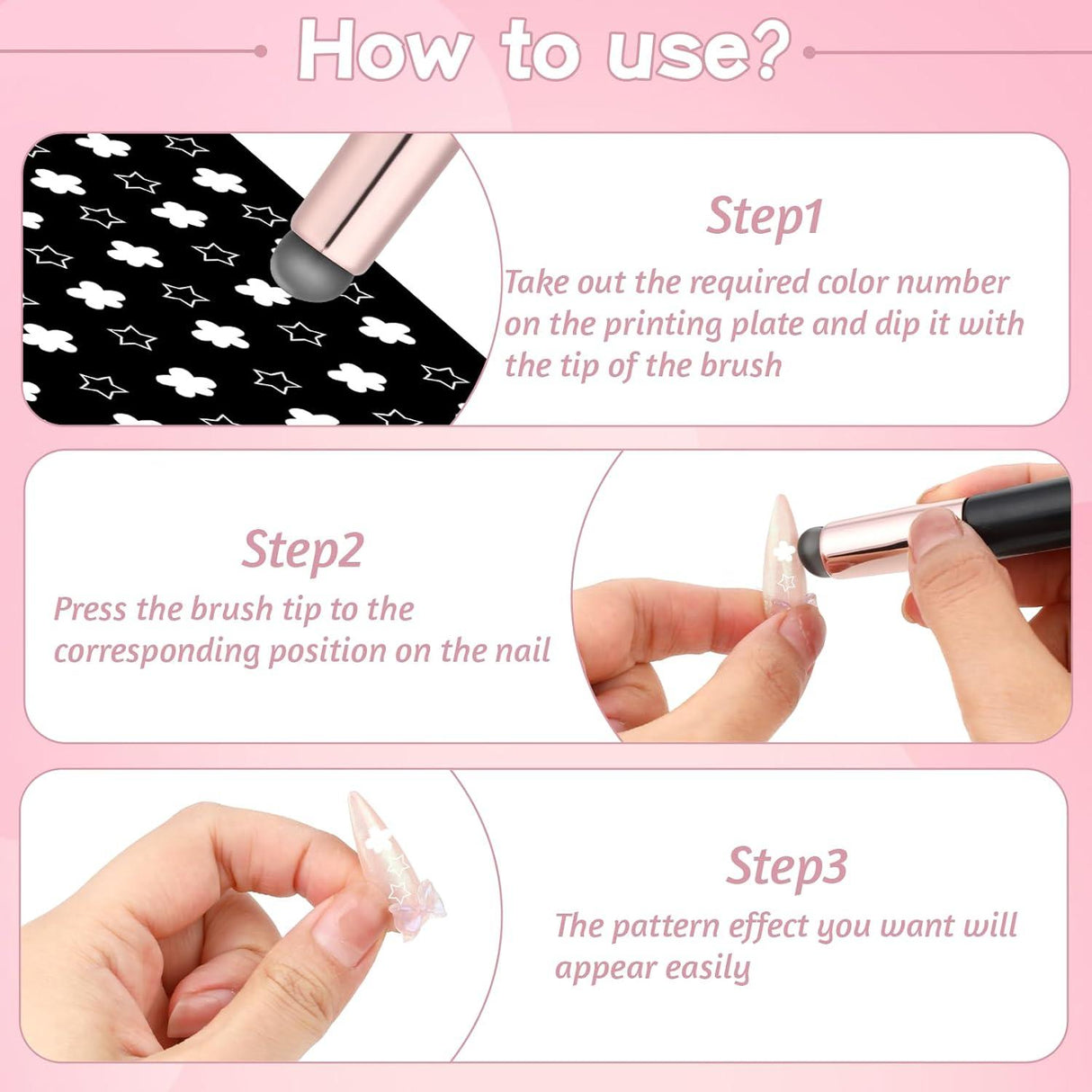 How to use?

Step1

Take out the required color number on the printing plate and dip it with the tip of the brush

Step2

Press the brush tip to the corresponding position on the nail

Step3

The pattern effect you want will appear easily