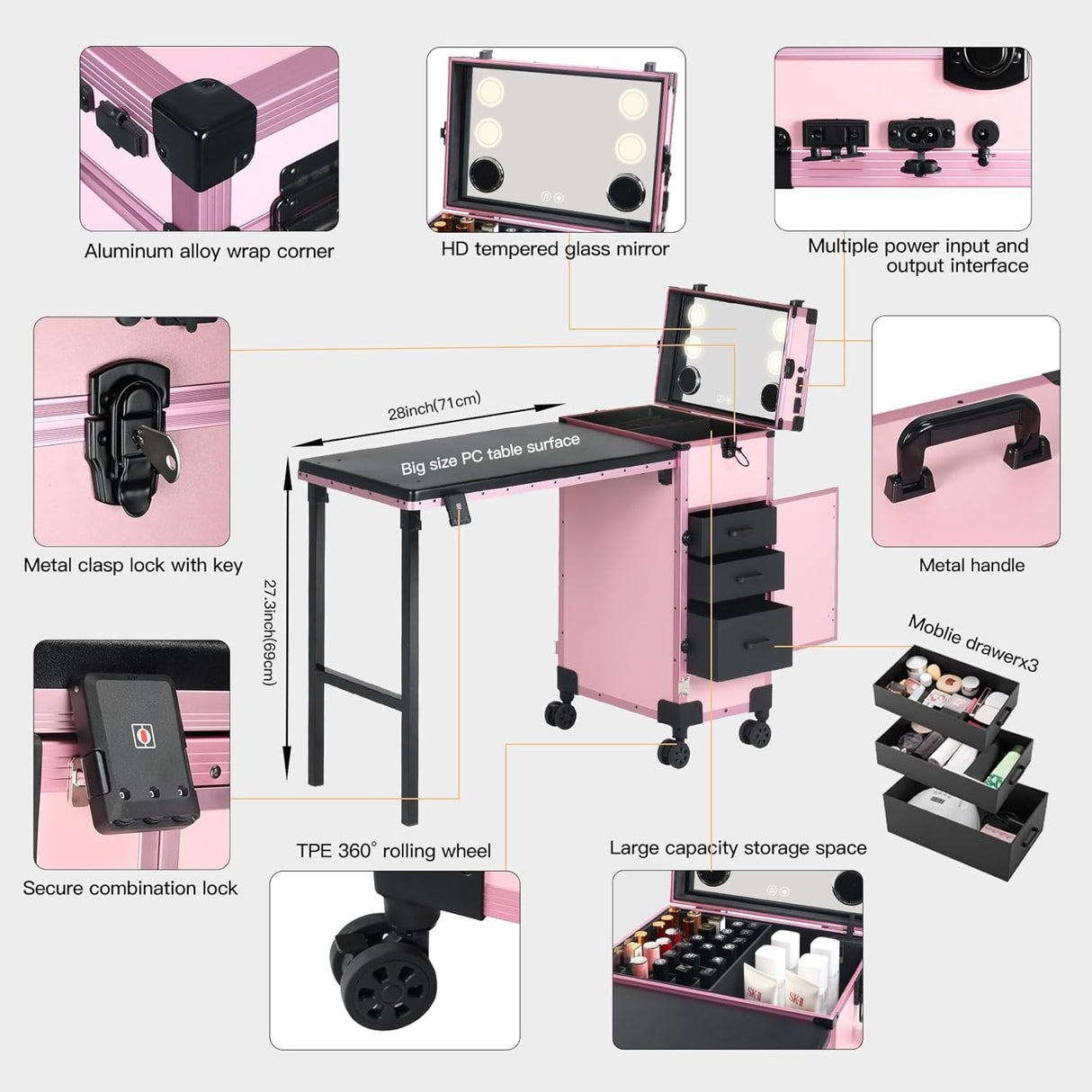 Aluminum alloy wrap corner

HD tempered glass mirror

Multiple power input and output interface

Metal clasp lock with key

28inch(71cm)

Big size PC table surface

27.3inch(69cm)

Metal handle

Moblie drawerx3

Secure combination lock

TPE 360° rolling wheel

Large capacity storage space

SK-II

SK-II